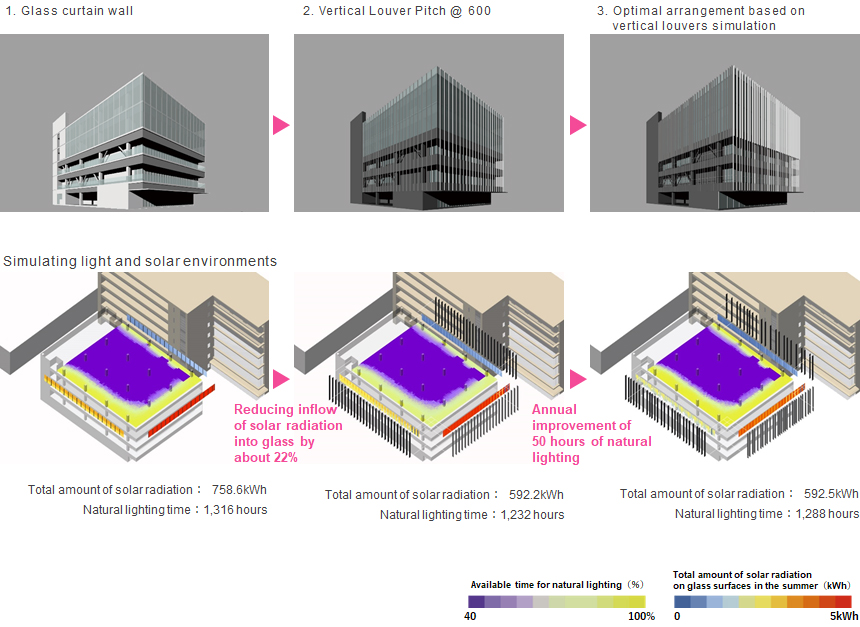 1. Glass curtain wall

2. Vertical Louver Pitch @ 600

3. Optimal arrangement based on vertical louvers simulation

Simulating light and solar environments

Reducing inflow of solar radiation into glass by about 22%

Annual improvement of 50 hours of natural lighting

Total amount of solar radiation： 758.6kWh
Natural lighting time：1,316 hours

Total amount of solar radiation： 592.2kWh
Natural lighting time：1,232 hours

Total amount of solar radiation： 592.5kWh
Natural lighting time：1,288 hours

Available time for natural lighting（%）
40 100%

Total amount of solar radiation on glass surfaces in the summer（kWh）
0 5kWh