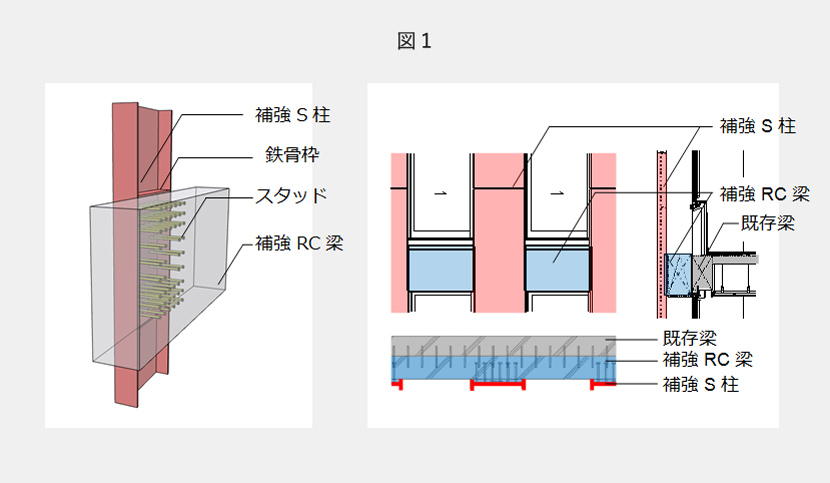 図 1

補強 S 柱
鉄骨枠
スタッド
補強 RC 梁

補強 S 柱
補強 RC 梁
既存梁

既存梁
補強 RC 梁
補強 S 柱