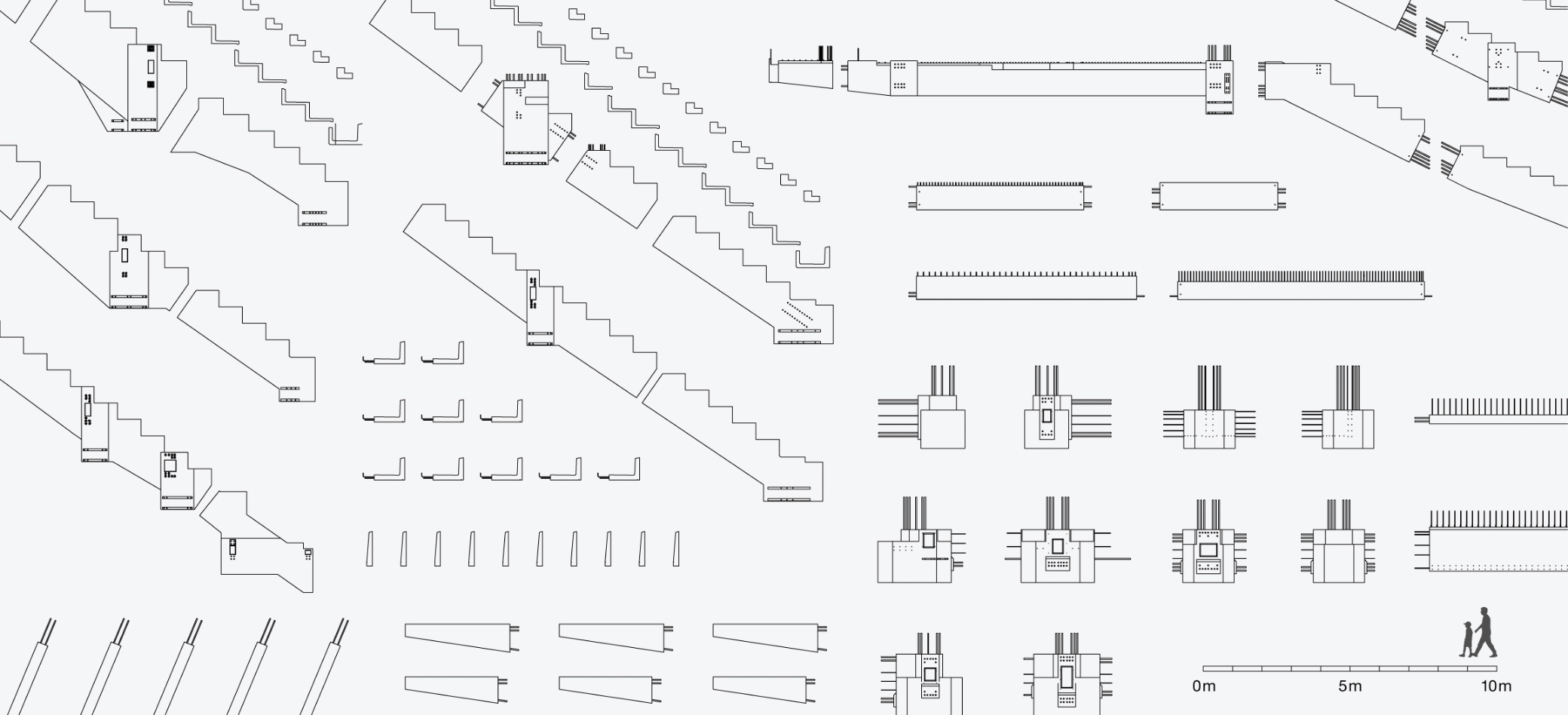 0m
5m
10m