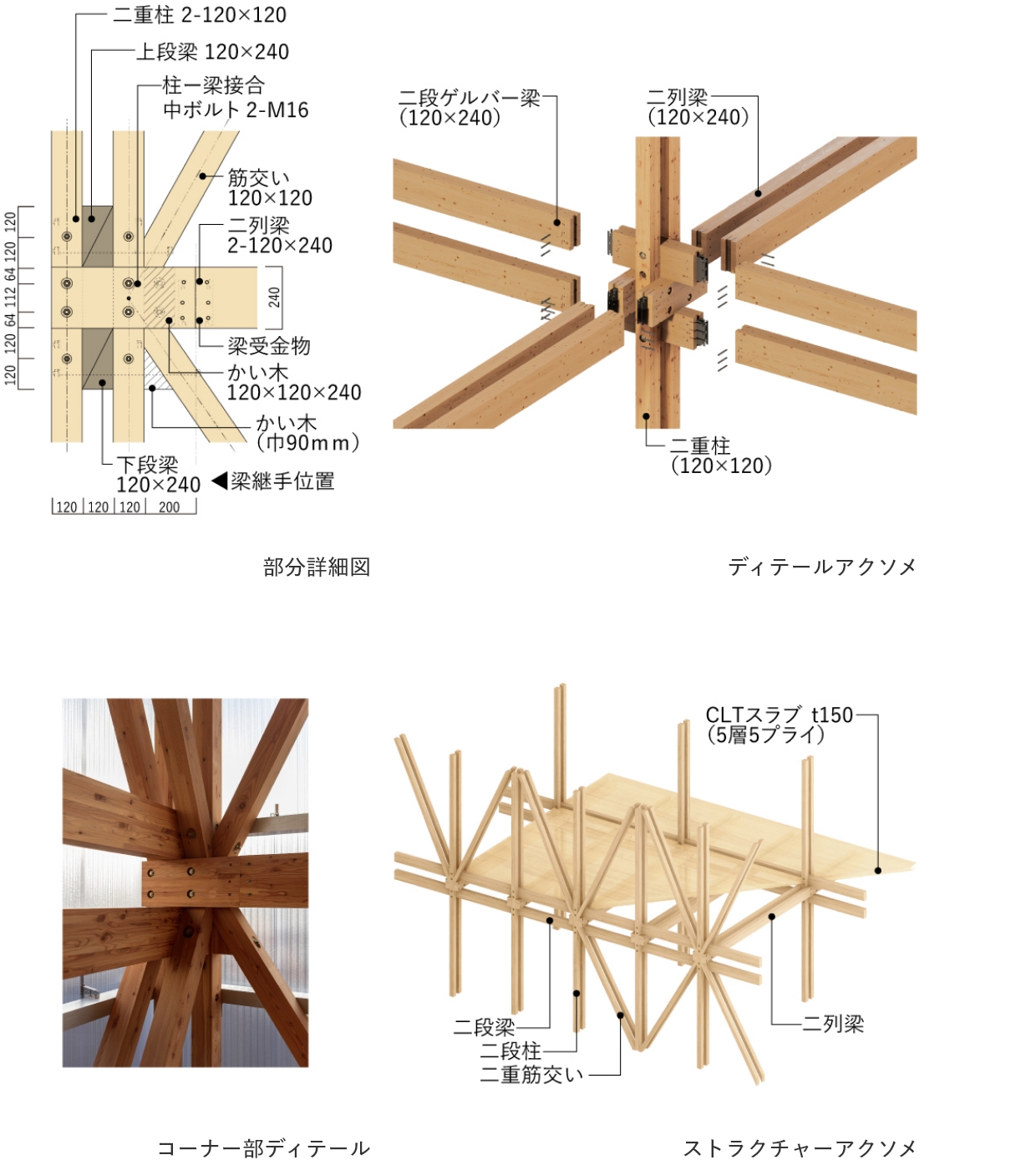 二重柱 2-120×120
上段梁 120×240
柱ー梁接合
中ボルト 2-M16
筋交い
120×120
二列梁
2-120×240
240
梁受金物
かい木
120×120×240
かい木
(巾90mm)
下段梁
120×240
◀梁継手位置
120
120
64
112
64
120
120
120 120 120 200

部分詳細図

二段ゲルバー梁
(120×240)
二列梁
(120×240)
二重柱
(120×120)

ディテールアクソメ

コーナー部ディテール

CLTスラブ t150
(5層5プライ)
二段梁
二段柱
二重筋交い
二列梁

ストラクチャーアクソメ