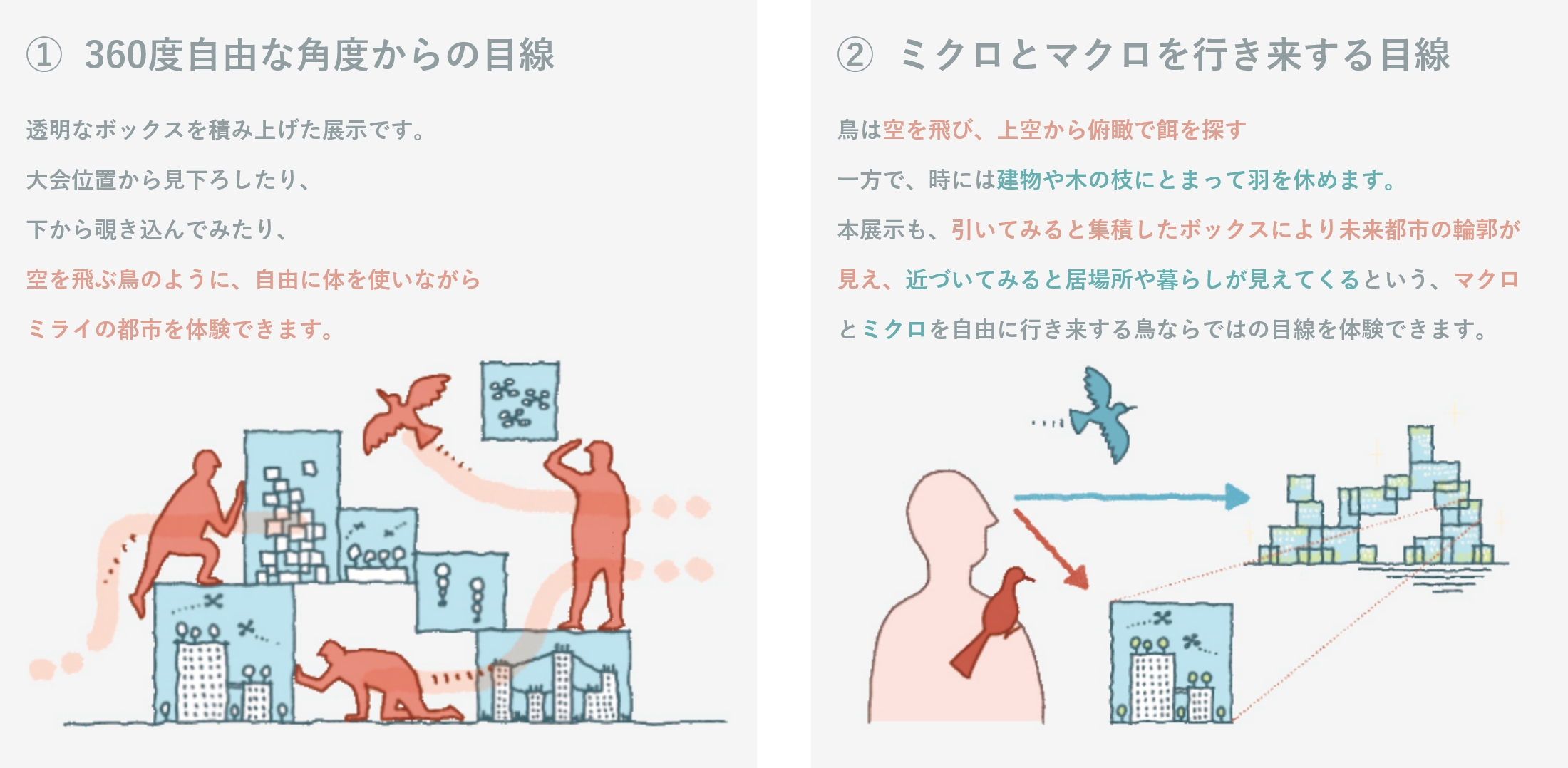 ① 360度自由な角度からの目線

透明なボックスを積み上げた展示です。

大会位置から見下ろしたり、

下から覗き込んでみたり、

空を飛ぶ鳥のように、自由に体を使いながら

ミライの都市を体験できます。

② ミクロとマクロを行き来する目線

鳥は空を飛び、上空から俯瞰で餌を探す

一方で、時には建物や木の枝にとまって羽を休めます。

本展示も、引いてみると集積したボックスにより未来都市の輪郭が

見え、近づいてみると居場所や暮らしが見えてくるという、マクロ

とミクロを自由に行き来する鳥ならではの目線を体験できます。