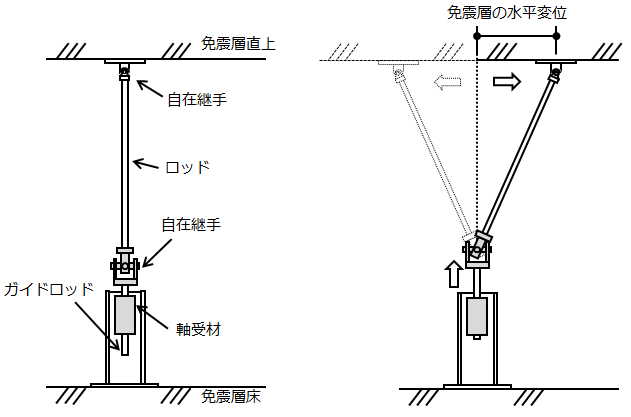 免震層直上

自在継手

ロッド

自在継手

ガイドロッド

軸受材

免震層床

免震層の水平変位