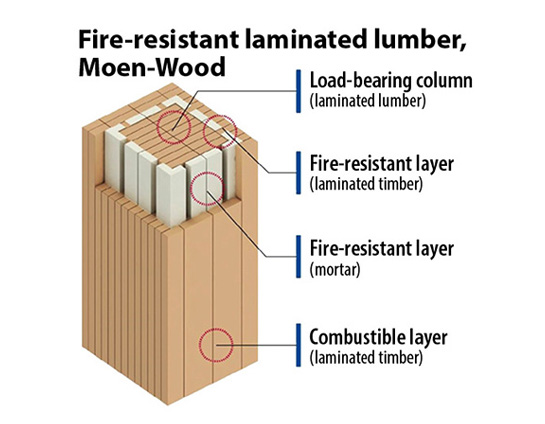 Fire-resistant laminated lumber, Moen-Wood

Load-bearing column
(laminated lumber)

Fire-resistant layer
(laminated timber)

Fire-resistant layer
(mortar)

Combustible layer
(laminated timber)