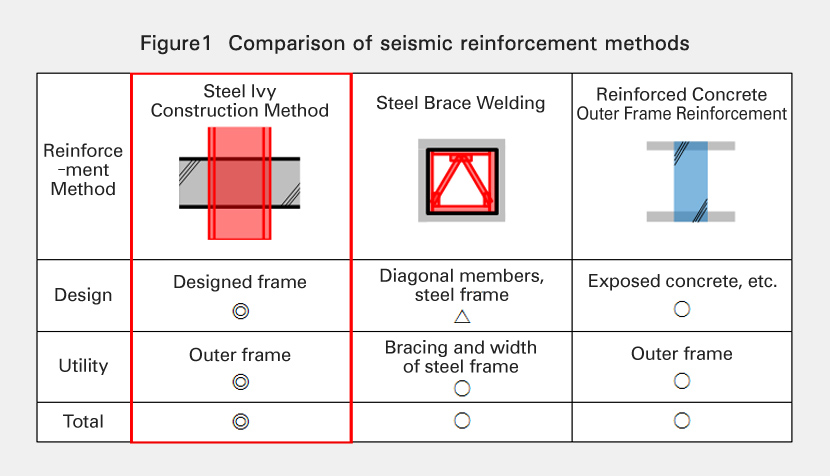 Figure1 Comparison of seismic reinforcement methods

| Reinforce-ment Method | Steel Ivy Construction Method | Steel Brace Welding | Reinforced Concrete Outer Frame Reinforcement |
|---|---|---|---|
| Design | Designed frame ◎ | Diagonal members, steel frame △ | Exposed concrete, etc. ○ |
| Utility | Outer frame ◎ | Bracing and width of steel frame ○ | Outer frame ○ |
| Total | ◎ | ○ | ○ |