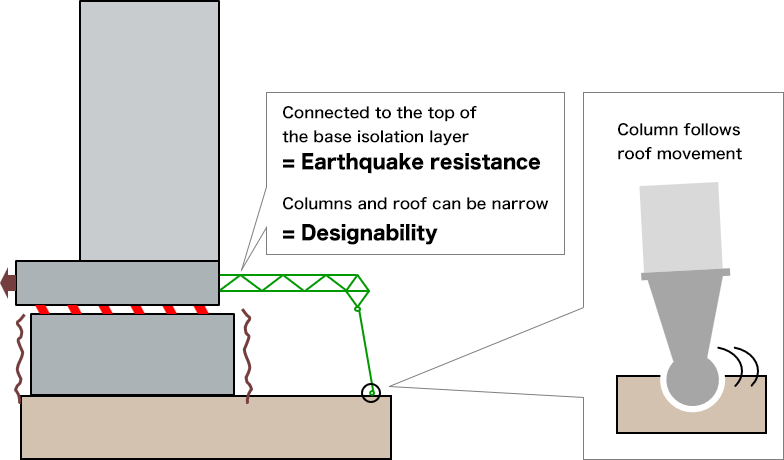 Connected to the top of the base isolation layer
= Earthquake resistance

Columns and roof can be narrow
= Designability

Column follows roof movement